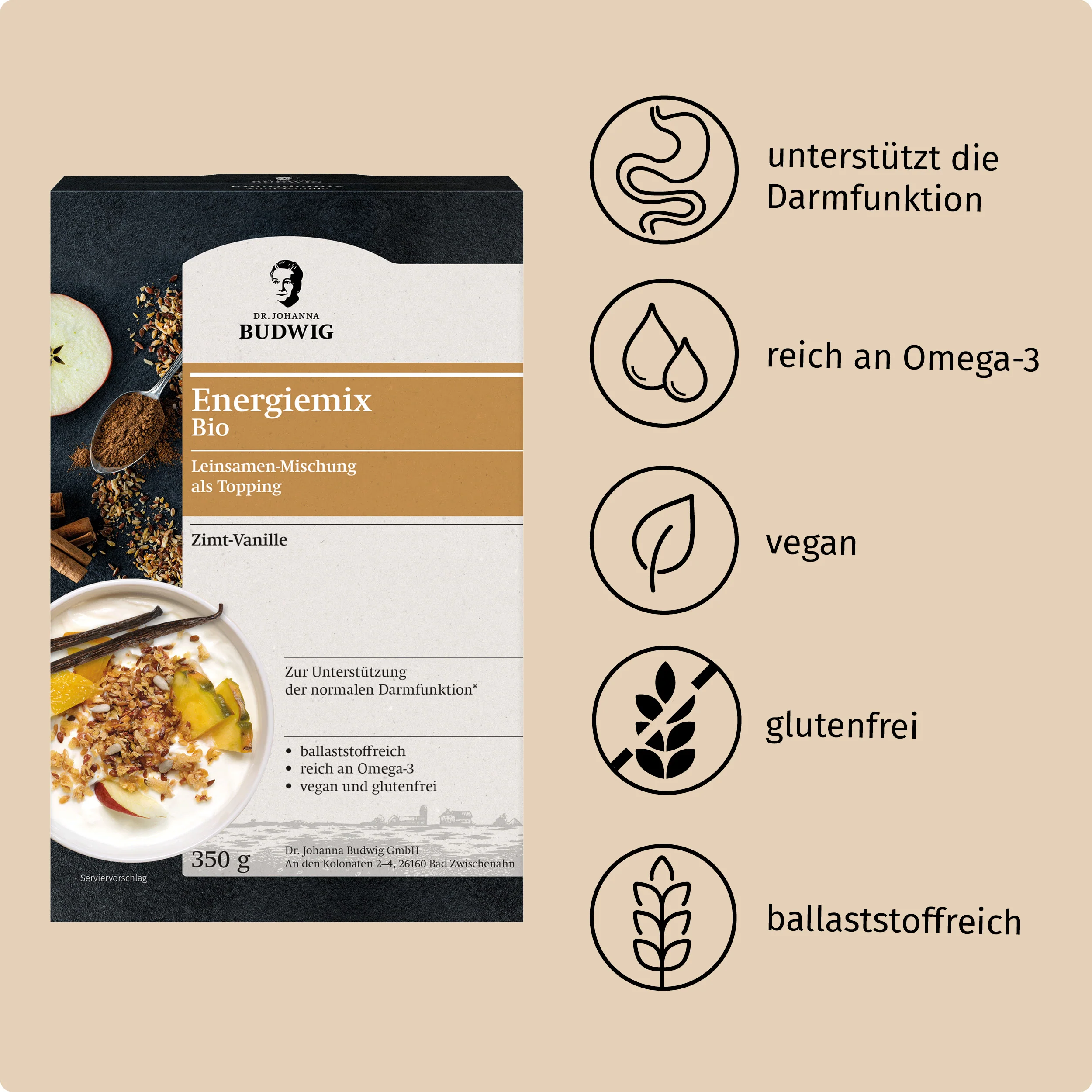 DR. JOHANNA
BUDWIG

Energiemix
Bio

Leinsamen-Mischung
als Topping

Zimt-Vanille

Zur Unterstützung der normalen Darmfunktion*

• ballaststoffreich
• reich an Omega-3
• vegan und glutenfrei

350 g

Dr. Johanna Budwig GmbH
An den Kolonaten 2–4, 26160 Bad Zwischenahn

Serviervorschlag

unterstützt die Darmfunktion

reich an Omega-3

vegan

glutenfrei

ballaststoffreich